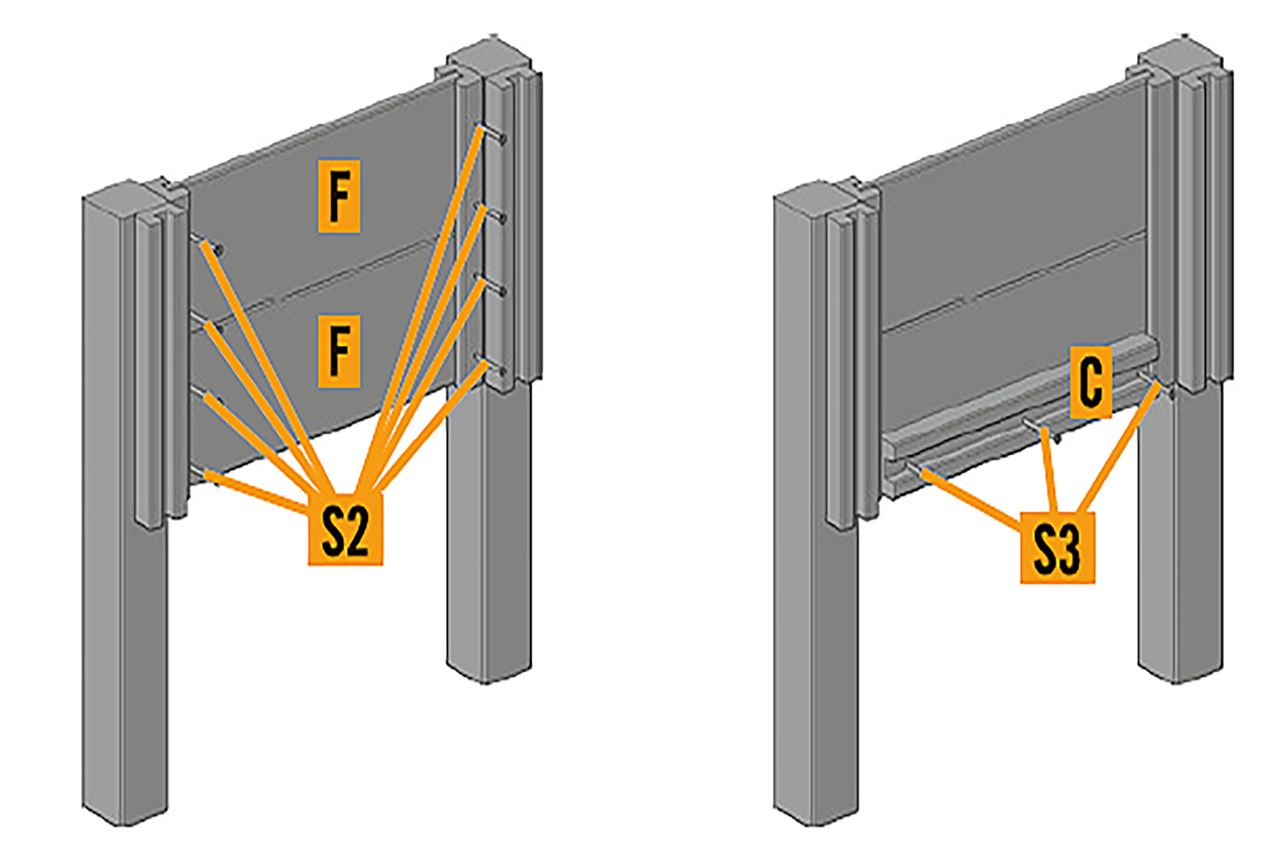 F
F
S2
C
S3