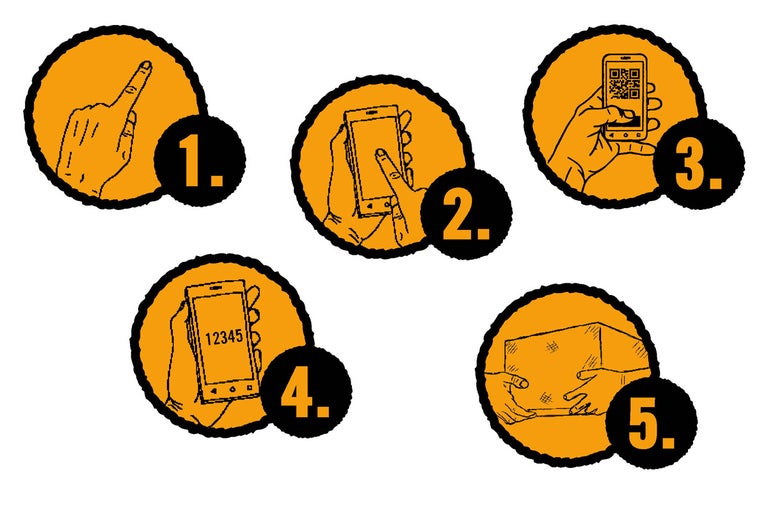 1.

2.

3.

12345

4.

5.